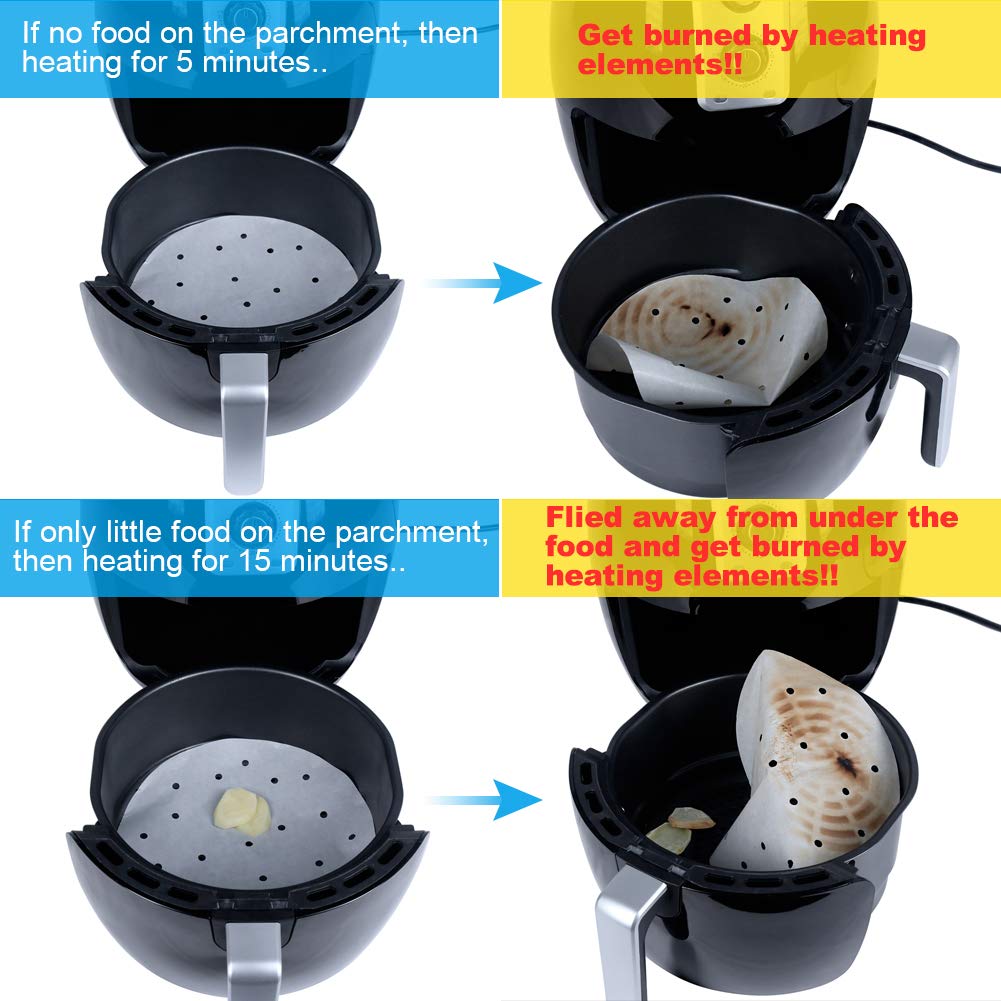 If no food on the parchment, then heating for 5 minutes..

Get burned by heating elements!!

If only little food on the parchment, then heating for 15 minutes..

Flied away from under the food and get burned by heating elements!!